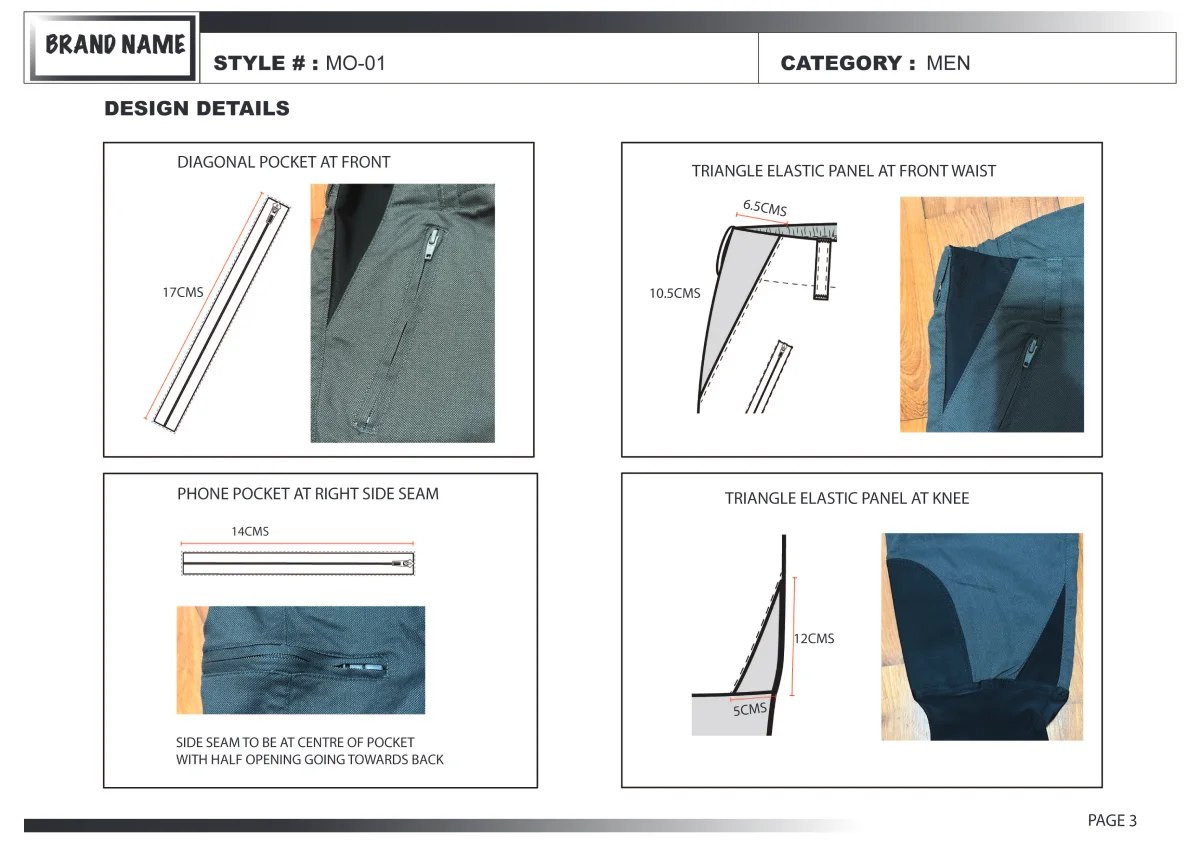 BRAND NAME

STYLE # : MO-01

CATEGORY : MEN

DESIGN DETAILS

DIAGONAL POCKET AT FRONT

17CMS

TRIANGLE ELASTIC PANEL AT FRONT WAIST

6.5CMS

10.5CMS

PHONE POCKET AT RIGHT SIDE SEAM

14CMS

SIDE SEAM TO BE AT CENTRE OF POCKET WITH HALF OPENING GOING TOWARDS BACK

TRIANGLE ELASTIC PANEL AT KNEE

12CMS

5CMS

PAGE 3